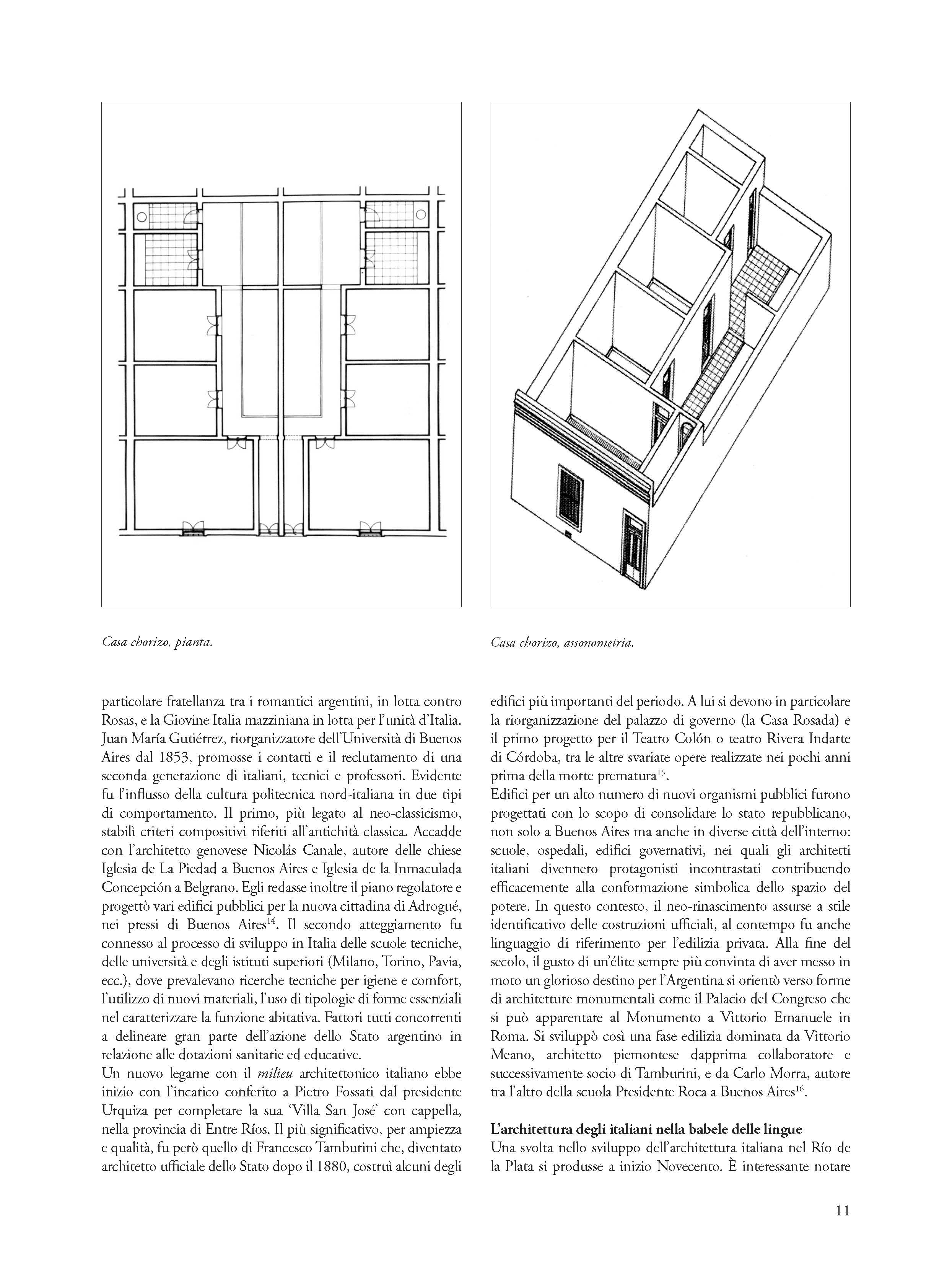 Casa chorizo, pianta.

Casa chorizo, assonometria.

particolare fratellanza tra i romantici argentini, in lotta contro Rosas, e la Giovine Italia mazziniana in lotta per l'unità d'Italia. Juan María Gutiérrez, riorganizzatore dell'Università di Buenos Aires dal 1853, promosse i contatti e il reclutamento di una seconda generazione di italiani, tecnici e professori. Evidente fu l'influsso della cultura politecnica nord-italiana in due tipi di comportamento. Il primo, più legato al neo-classicismo, stabilì criteri compositivi riferiti all'antichità classica. Accadde con l'architetto genovese Nicolás Canale, autore delle chiese Iglesia de La Piedad a Buenos Aires e Iglesia de la Inmaculada Concepción a Belgrano. Egli redasse inoltre il piano regolatore e progettò vari edifici pubblici per la nuova cittadina di Adrogué, nei pressi di Buenos Aires$^{14}$. Il secondo atteggiamento fu connesso al processo di sviluppo in Italia delle scuole tecniche, delle università e degli istituti superiori (Milano, Torino, Pavia, ecc.), dove prevalevano ricerche tecniche per igiene e comfort, l'utilizzo di nuovi materiali, l'uso di tipologie di forme essenziali nel caratterizzare la funzione abitativa. Fattori tutti concorrenti a delineare gran parte dell'azione dello Stato argentino in relazione alle dotazioni sanitarie ed educative.
Un nuovo legame con il milieu architettonico italiano ebbe inizio con l'incarico conferito a Pietro Fossati dal presidente Urquiza per completare la sua 'Villa San José' con cappella, nella provincia di Entre Ríos. Il più significativo, per ampiezza e qualità, fu però quello di Francesco Tamburini che, diventato architetto ufficiale dello Stato dopo il 1880, costruì alcuni degli edifici più importanti del periodo. A lui si devono in particolare la riorganizzazione del palazzo di governo (la Casa Rosada) e il primo progetto per il Teatro Colón o teatro Rivera Indarte di Córdoba, tra le altre svariate opere realizzate nei pochi anni prima della morte prematura$^{15}$.
Edifici per un alto numero di nuovi organismi pubblici furono progettati con lo scopo di consolidare lo stato repubblicano, non solo a Buenos Aires ma anche in diverse città dell'interno: scuole, ospedali, edifici governativi, nei quali gli architetti italiani divennero protagonisti incontrastati contribuendo efficacemente alla conformazione simbolica dello spazio del potere. In questo contesto, il neo-rinascimento assurse a stile identificativo delle costruzioni ufficiali, al contempo fu anche linguaggio di riferimento per l'edilizia privata. Alla fine del secolo, il gusto di un'élite sempre più convinta di aver messo in moto un glorioso destino per l'Argentina si orientò verso forme di architetture monumentali come il Palacio del Congreso che si può apparentare al Monumento a Vittorio Emanuele in Roma. Si sviluppò così una fase edilizia dominata da Vittorio Meano, architetto piemontese dapprima collaboratore e successivamente socio di Tamburini, e da Carlo Morra, autore tra l'altro della scuola Presidente Roca a Buenos Aires$^{16}$.

L'architettura degli italiani nella babele delle lingue
Una svolta nello sviluppo dell'architettura italiana nel Río de la Plata si produsse a inizio Novecento. È interessante notare

11